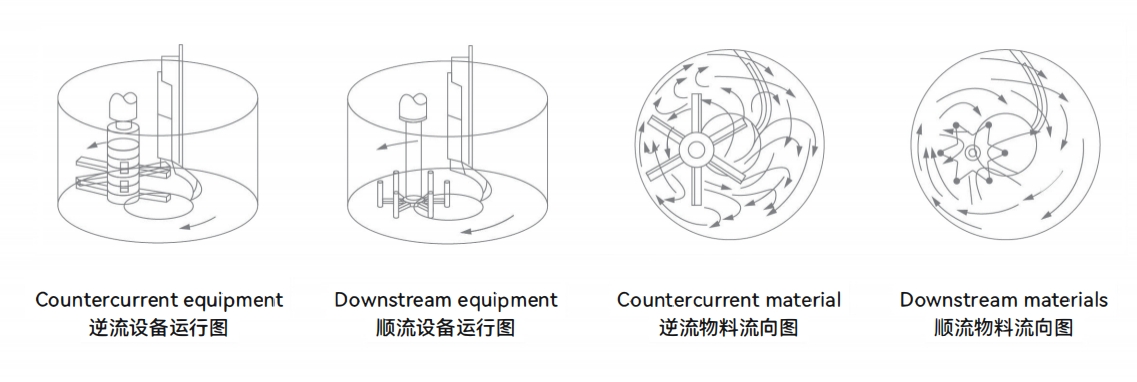 Countercurrent equipment
逆流设备运行图

Downstream equipment
顺流设备运行图

Countercurrent material
逆流物料流向图

Downstream materials
顺流物料流向图